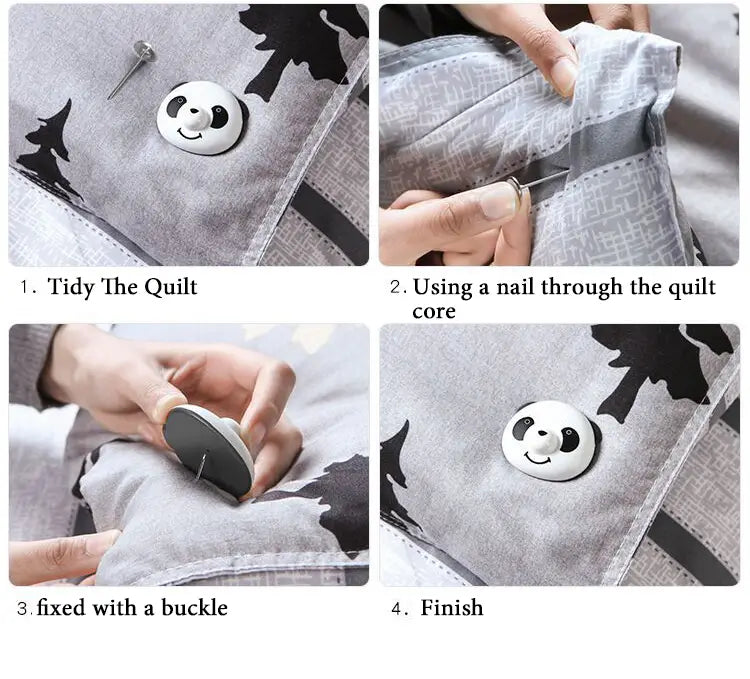 1. Tidy The Quilt

2. Using a nail through the quilt core

3. fixed with a buckle

4. Finish