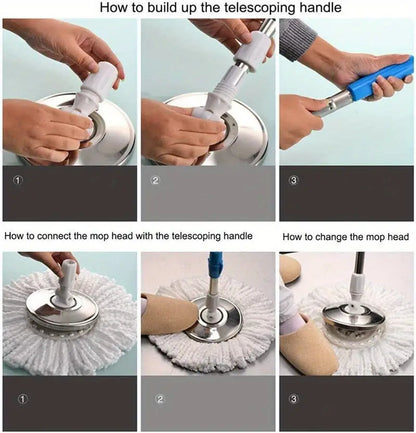 How to build up the telescoping handle

①

②

③

How to connect the mop head with the telescoping handle

How to change the mop head

①

②

③