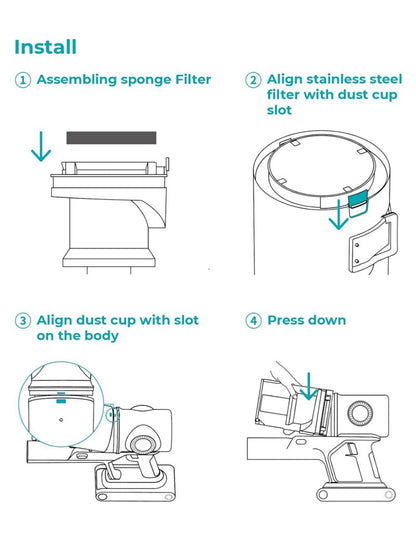 Install

① Assembling sponge Filter

② Align stainless steel filter with dust cup slot

③ Align dust cup with slot on the body

④ Press down