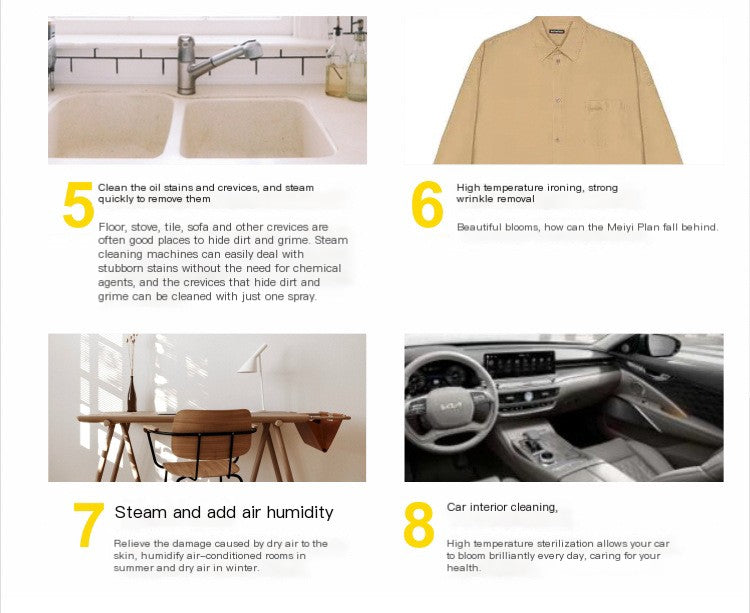 5 Clean the oil stains and crevices, and steam quickly to remove them

Floor, stove, tile, sofa and other crevices are often good places to hide dirt and grime. Steam cleaning machines can easily deal with stubborn stains without the need for chemical agents, and the crevices that hide dirt and grime can be cleaned with just one spray.

6 High temperature ironing, strong wrinkle removal

Beautiful blooms, how can the Meiyi Plan fall behind.

7 Steam and add air humidity

Relieve the damage caused by dry air to the skin, humidify air-conditioned rooms in summer and dry air in winter.

8 Car interior cleaning,

High temperature sterilization allows your car to bloom brilliantly every day, caring for your health.